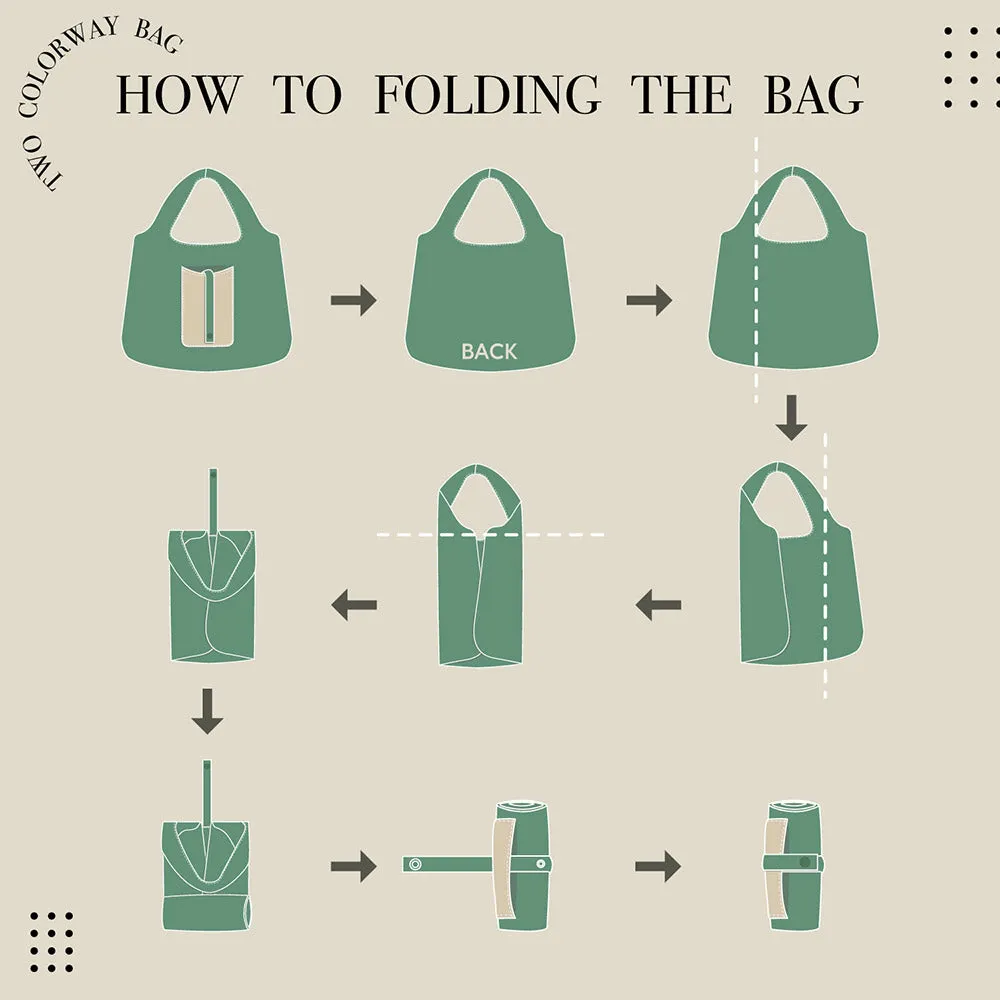 TWO COLORWAY BAG

HOW TO FOLDING THE BAG

BACK